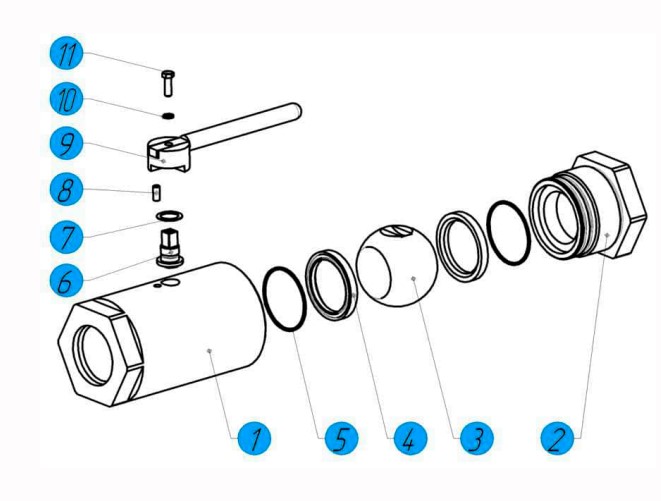 11
10
9
8
7
6
1
5
4
3
2