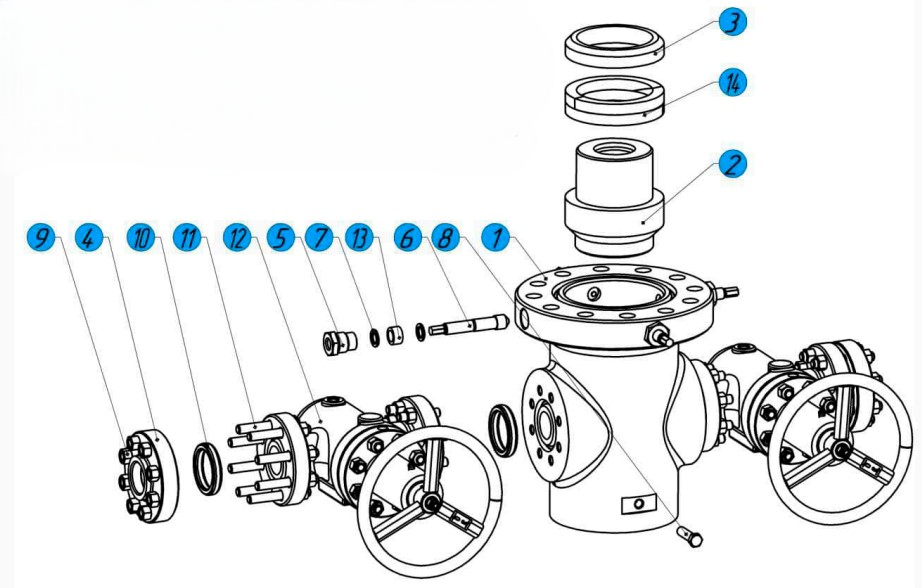 3
14
2
9 4 10 11 12 5 7 13 6 8 1